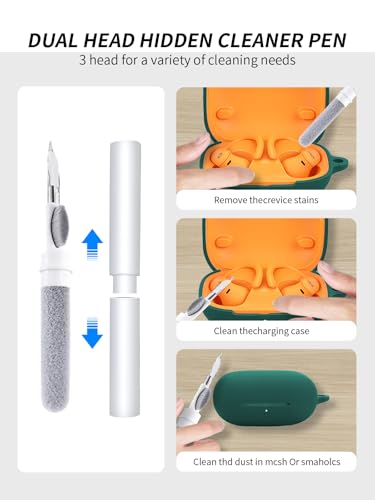 DUAL HEAD HIDDEN CLEANER PEN
3 head for a variety of cleaning needs

Remove thecrevice stains

Clean thecharging case

Clean thd dust in mcsh Or smaholcs