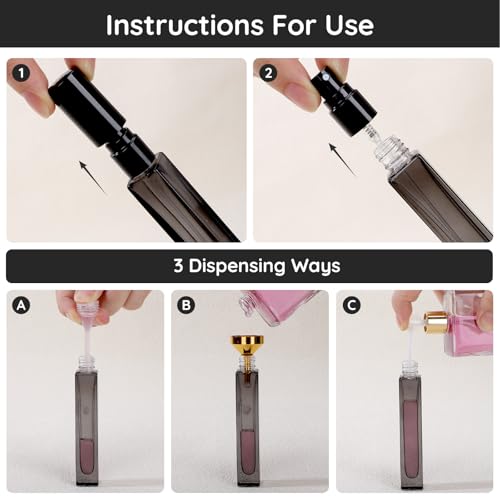 Instructions For Use

1

2

3 Dispensing Ways

A

B

C