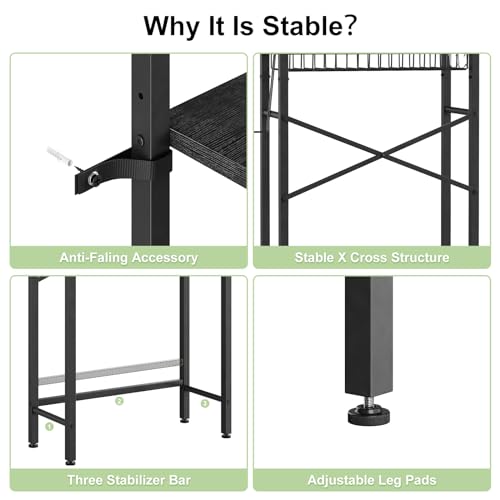 Why It Is Stable?

Anti-Faling Accessory

Stable X Cross Structure

2

3

1

Three Stabilizer Bar

Adjustable Leg Pads