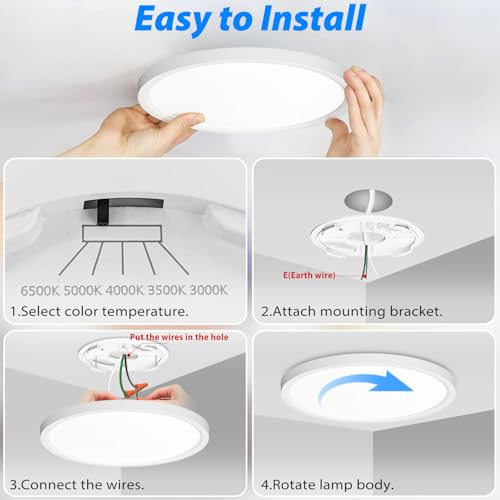 Easy to Install

6500K 5000K 4000K 3500K 3000K

1.Select color temperature.

E(Earth wire)

2.Attach mounting bracket.

Put the wires in the hole

3.Connect the wires.

4.Rotate lamp body.