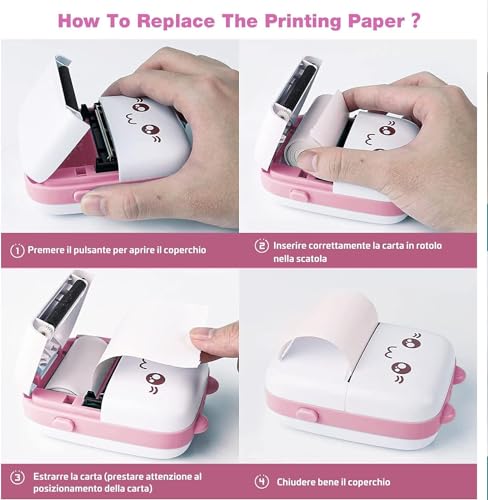 How To Replace The Printing Paper ?

1 Premere il pulsante per aprire il coperchio

2 Inserire correttamente la carta in rotolo nella scatola

3 Estrarre la carta (prestare attenzione al posizionamento della carta)

4 Chiudere bene il coperchio