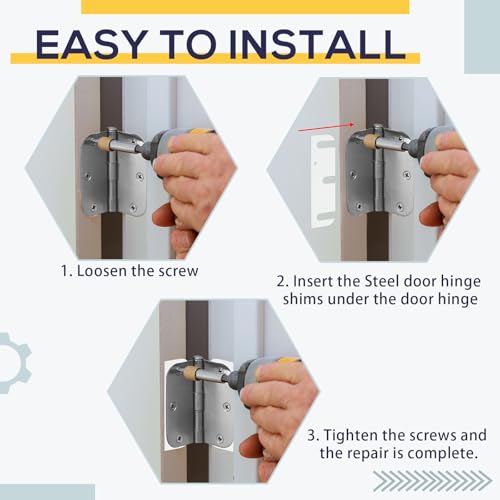 EASY TO INSTALL

1. Loosen the screw

2. Insert the Steel door hinge shims under the door hinge

3. Tighten the screws and the repair is complete.