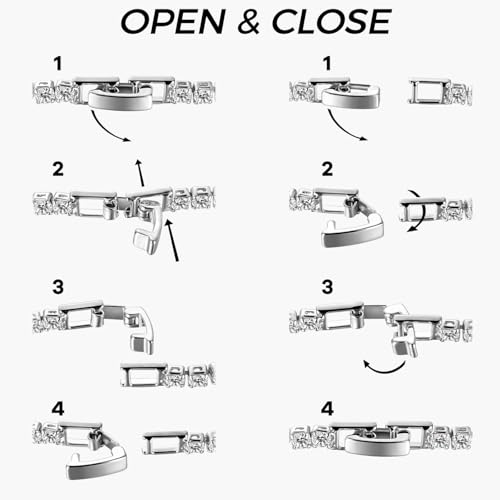 OPEN & CLOSE

1

2

3

4

1

2

3

4