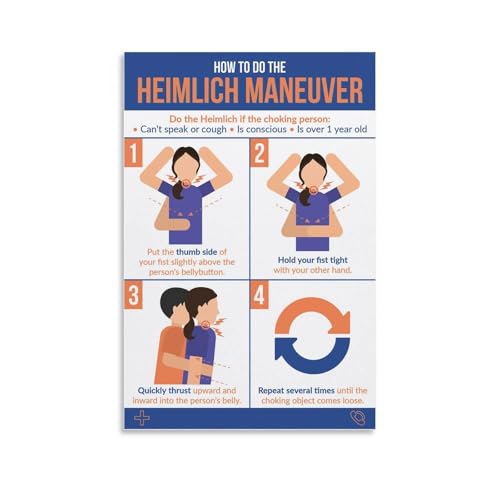 HOW TO DO THE
HEIMLICH MANEUVER

Do the Heimlich if the choking person:
• Can't speak or cough • Is conscious • Is over 1 year old

1
Put the thumb side of your fist slightly above the person's bellybutton.

2
Hold your fist tight with your other hand.

3
Quickly thrust upward and inward into the person's belly.

4
Repeat several times until the choking object comes loose.