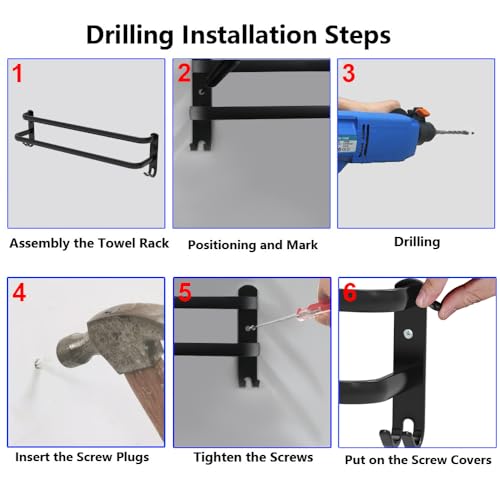 Drilling Installation Steps

1

Assembly the Towel Rack

2

Positioning and Mark

3

Drilling

4

Insert the Screw Plugs

5

Tighten the Screws

6

Put on the Screw Covers