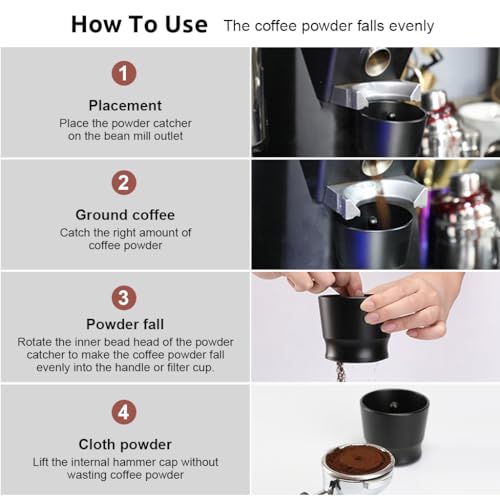 How To Use The coffee powder falls evenly

1

Placement

Place the powder catcher on the bean mill outlet

2

Ground coffee

Catch the right amount of coffee powder

3

Powder fall

Rotate the inner bead head of the powder catcher to make the coffee powder fall evenly into the handle or filter cup.

4

Cloth powder

Lift the internal hammer cap without wasting coffee powder