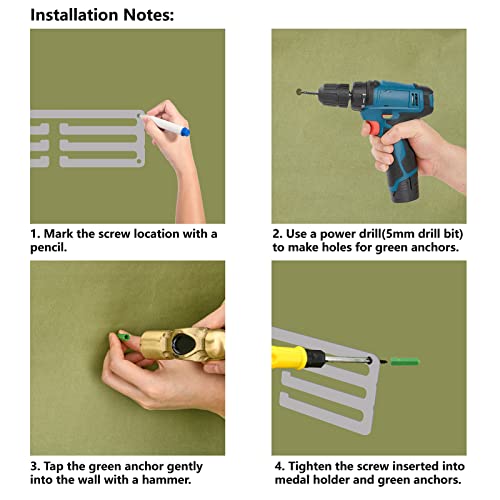 Installation Notes:

1. Mark the screw location with a pencil.

2. Use a power drill(5mm drill bit) to make holes for green anchors.

3. Tap the green anchor gently into the wall with a hammer.

4. Tighten the screw inserted into medal holder and green anchors.