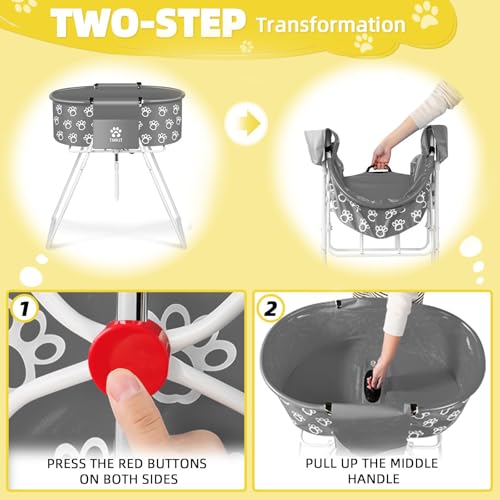 TWO-STEP Transformation

TMKIT

1

PRESS THE RED BUTTONS ON BOTH SIDES

2

PULL UP THE MIDDLE HANDLE