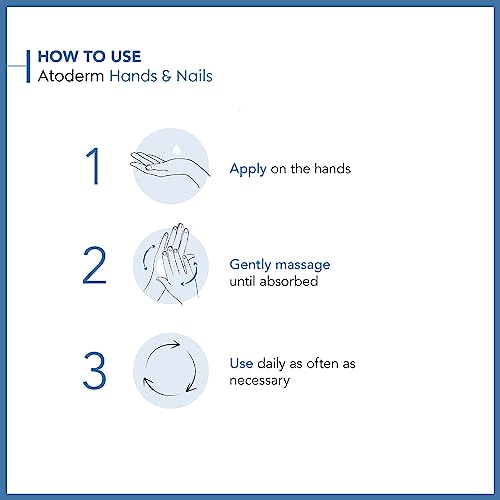 HOW TO USE
Atoderm Hands & Nails

1

Apply on the hands

2

Gently massage until absorbed

3

Use daily as often as necessary