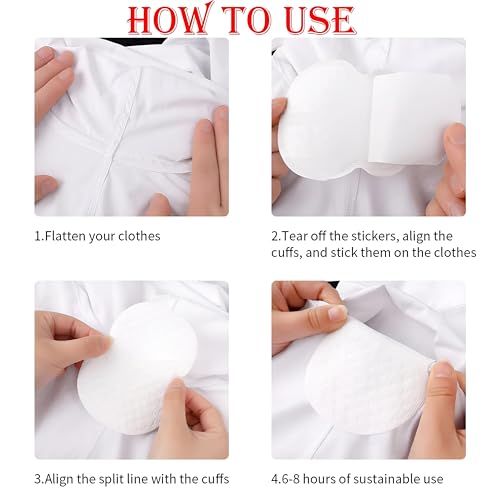 HOW TO USE

1.Flatten your clothes

2.Tear off the stickers, align the cuffs, and stick them on the clothes

3.Align the split line with the cuffs

4.6-8 hours of sustainable use