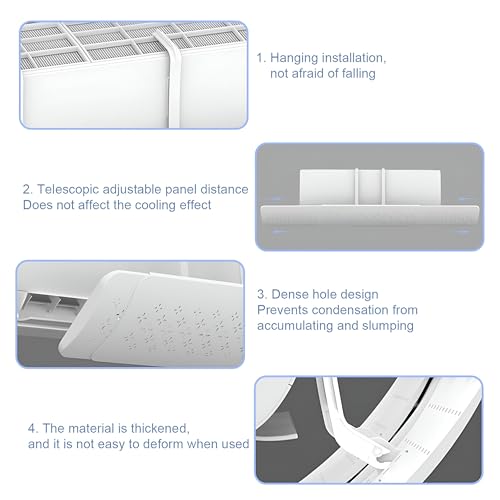 1. Hanging installation, not afraid of falling

2. Telescopic adjustable panel distance
Does not affect the cooling effect

3. Dense hole design
Prevents condensation from accumulating and slumping

4. The material is thickened, and it is not easy to deform when used