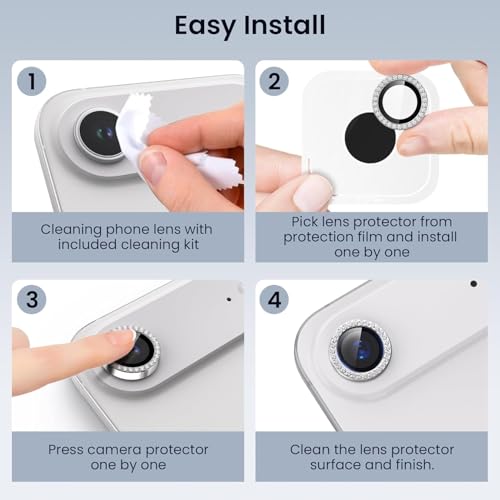 Easy Install

1

Cleaning phone lens with included cleaning kit

2

Pick lens protector from protection film and install one by one

3

Press camera protector one by one

4

Clean the lens protector surface and finish.