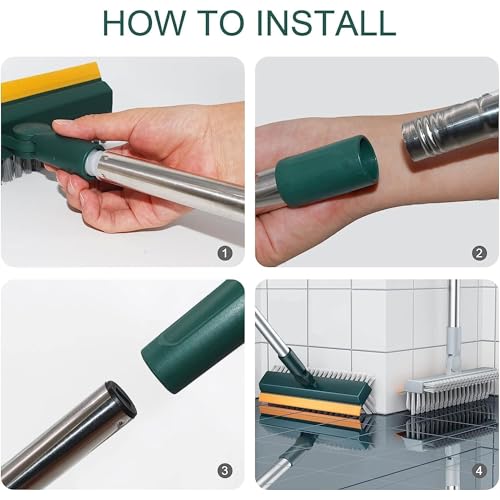 HOW TO INSTALL

1

2

3

4