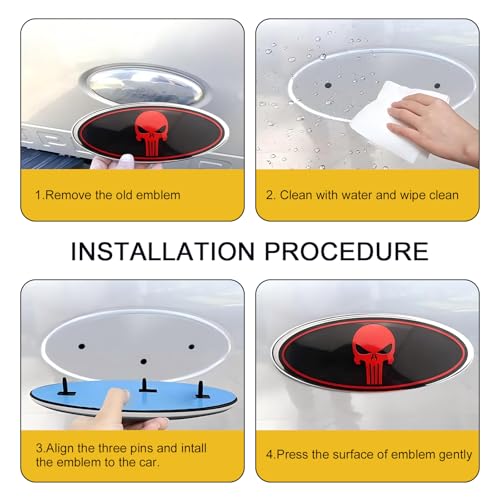 1.Remove the old emblem

2. Clean with water and wipe clean

INSTALLATION PROCEDURE

3.Align the three pins and intall the emblem to the car.

4.Press the surface of emblem gently