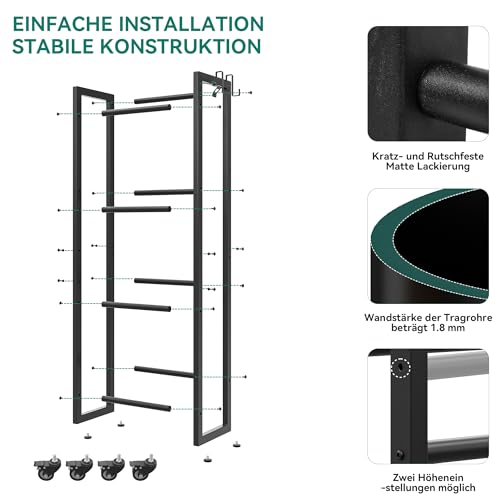 EINFACHE INSTALLATION
STABILE KONSTRUKTION

Kratz- und Rutschfeste
Matte Lackierung

Wandstärke der Tragrohre
beträgt 1.8 mm

Zwei Höhenein
-stellungen möglich