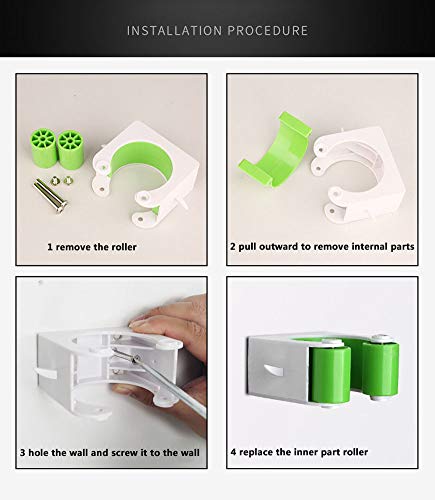 INSTALLATION PROCEDURE

1 remove the roller

2 pull outward to remove internal parts

3 hole the wall and screw it to the wall

4 replace the inner part roller