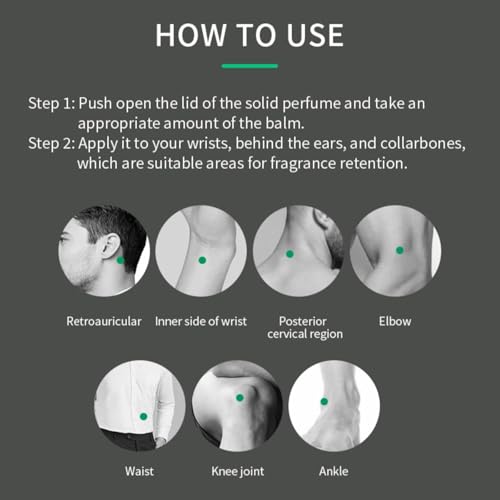 HOW TO USE

Step 1: Push open the lid of the solid perfume and take an appropriate amount of the balm.
Step 2: Apply it to your wrists, behind the ears, and collarbones, which are suitable areas for fragrance retention.

Retroauricular

Inner side of wrist

Posterior cervical region

Elbow

Waist

Knee joint

Ankle