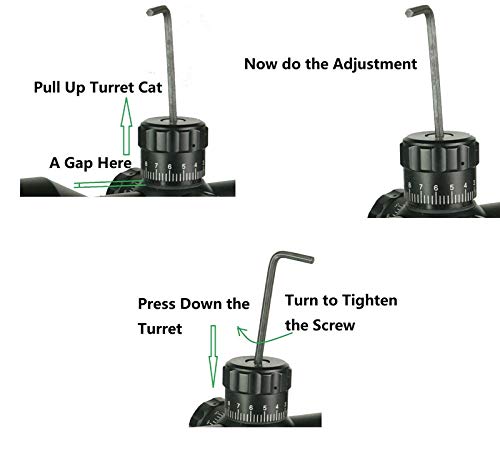 Pull Up Turret Cat

A Gap Here

8 7 6 5 4 3

Now do the Adjustment

8 7 6 5 4 3

Press Down the Turret

Turn to Tighten the Screw

8 7 6 5 4