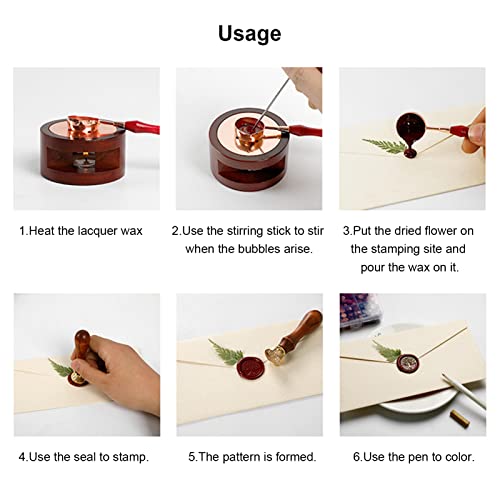 Usage

1.Heat the lacquer wax

2.Use the stirring stick to stir when the bubbles arise.

3.Put the dried flower on the stamping site and pour the wax on it.

4.Use the seal to stamp.

5.The pattern is formed.

6.Use the pen to color.