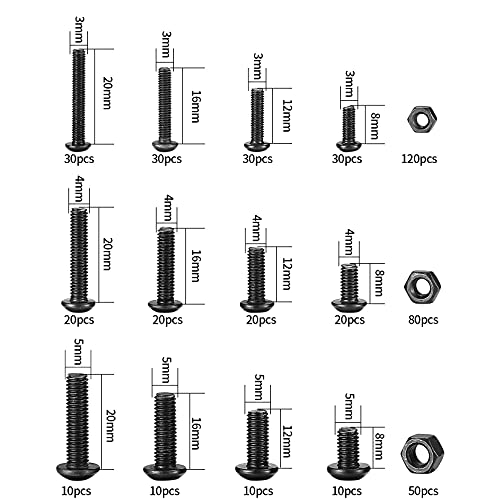 3mm
20mm
30pcs

3mm
16mm
30pcs

3mm
12mm
30pcs

3mm
8mm
30pcs

120pcs

4mm
20mm
20pcs

4mm
16mm
20pcs

4mm
12mm
20pcs

4mm
8mm
20pcs

80pcs

5mm
20mm
10pcs

5mm
16mm
10pcs

5mm
12mm
10pcs

5mm
8mm
10pcs

50pcs