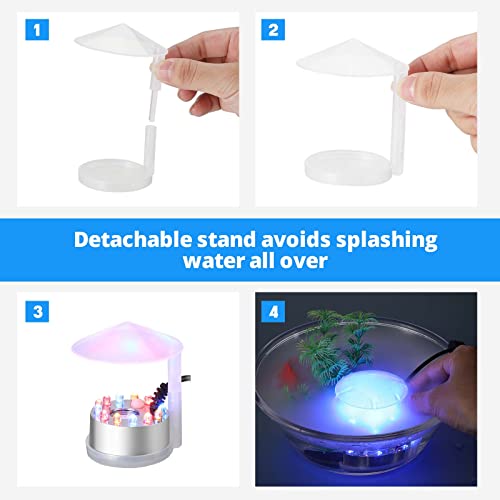 1

2

Detachable stand avoids splashing water all over

3

4