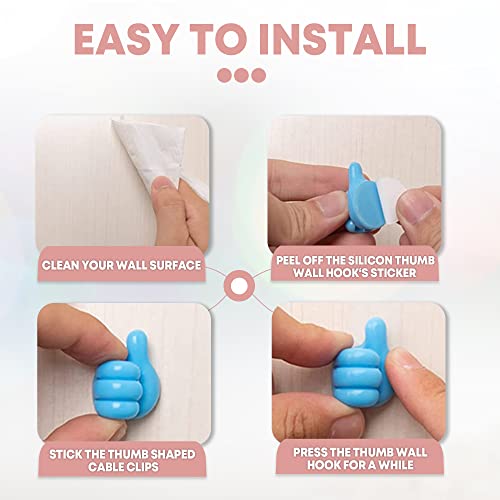 EASY TO INSTALL

CLEAN YOUR WALL SURFACE

PEEL OFF THE SILICON THUMB WALL HOOK'S STICKER

STICK THE THUMB SHAPED CABLE CLIPS

PRESS THE THUMB WALL HOOK FOR A WHILE