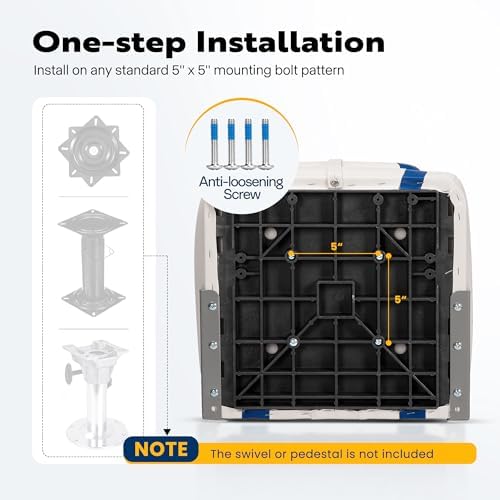 One-step Installation

Install on any standard 5'' x 5'' mounting bolt pattern

Anti-loosening Screw

5"

5"

NOTE

The swivel or pedestal is not included