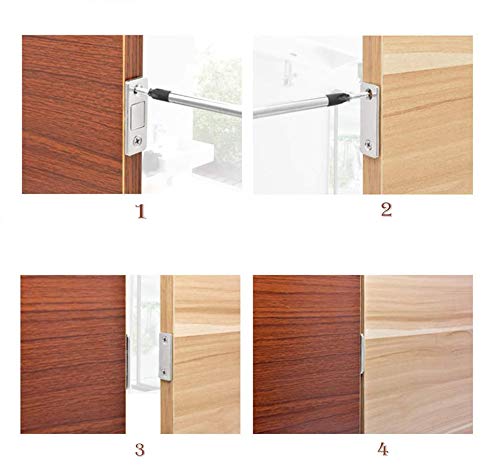 1

2

3

4