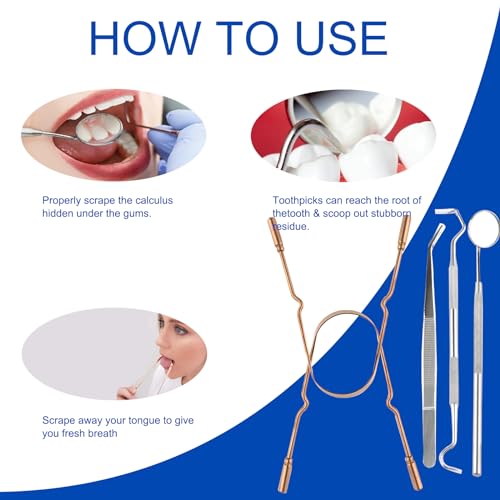 HOW TO USE

Properly scrape the calculus hidden under the gums.

Toothpicks can reach the root of thetooth & scoop out stubborn residue.

Scrape away your tongue to give you fresh breath