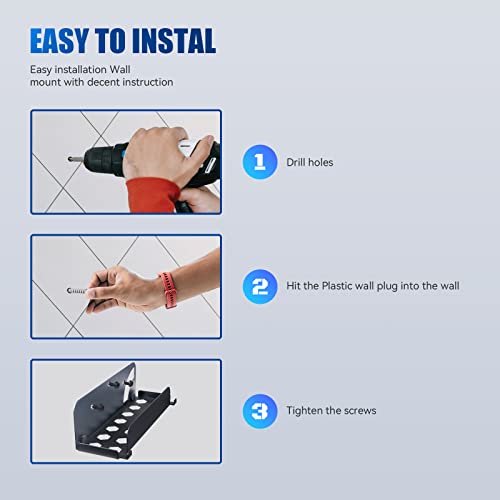 EASY TO INSTAL

Easy installation Wall mount with decent instruction

1 Drill holes

2 Hit the Plastic wall plug into the wall

3 Tighten the screws