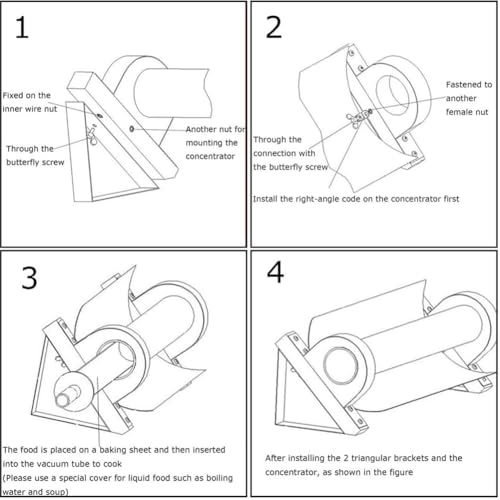 1

Fixed on the inner wire nut

Through the butterfly screw

Another nut for mounting the concentrator

2

Fastened to another female nut

Through the connection with the butterfly screw

Install the right-angle code on the concentrator first

3

The food is placed on a baking sheet and then inserted into the vacuum tube to cook
(Please use a special cover for liquid food such as boiling water and soup)

4

After installing the 2 triangular brackets and the concentrator, as shown in the figure