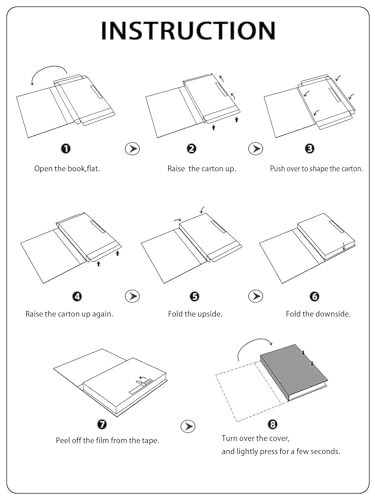 INSTRUCTION

❶
Open the book,flat.

❷
Raise the carton up.

❸
Push over to shape the carton.

❹
Raise the carton up again.

❺
Fold the upside.

❻
Fold the downside.

❼
Peel off the film from the tape.

❽
Turn over the cover, and lightly press for a few seconds.