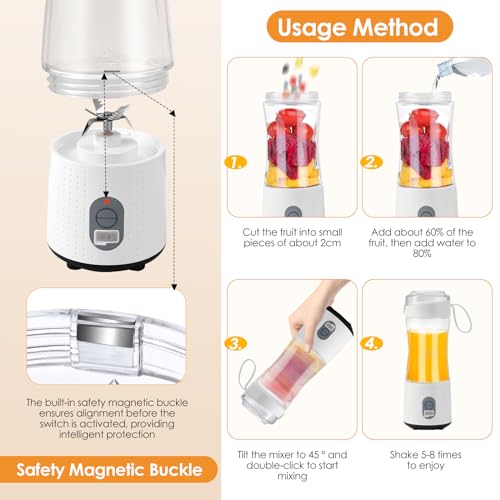 The built-in safety magnetic buckle ensures alignment before the switch is activated, providing intelligent protection

Safety Magnetic Buckle

Usage Method

1.

Cut the fruit into small pieces of about 2cm

2.

Add about 60% of the fruit, then add water to 80%

3.

Tilt the mixer to 45 ° and double-click to start mixing

4.

Shake 5-8 times to enjoy