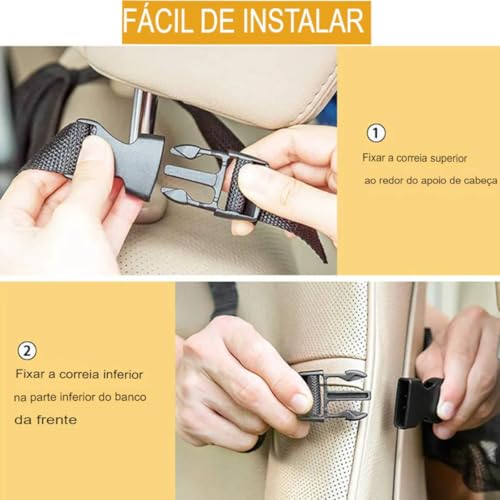 FÁCIL DE INSTALAR

1

Fixar a correia superior ao redor do apoio de cabeça

2

Fixar a correia inferior na parte inferior do banco da frente