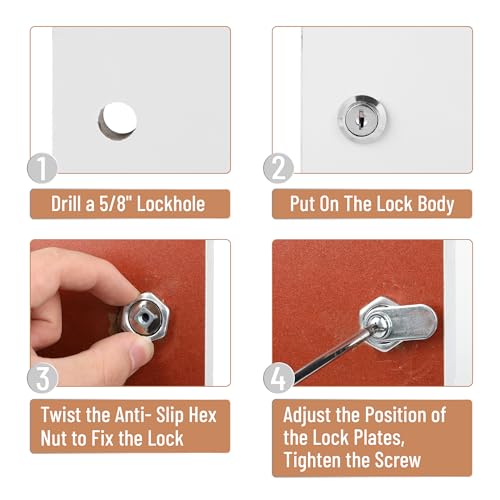 1

Drill a 5/8" Lockhole

2

Put On The Lock Body

3

Twist the Anti- Slip Hex Nut to Fix the Lock

4

Adjust the Position of the Lock Plates, Tighten the Screw