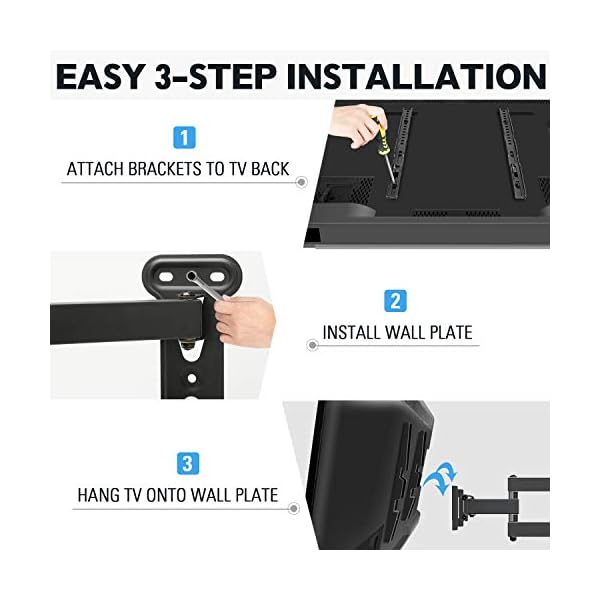 EASY 3-STEP INSTALLATION

1

ATTACH BRACKETS TO TV BACK

2

INSTALL WALL PLATE

3

HANG TV ONTO WALL PLATE