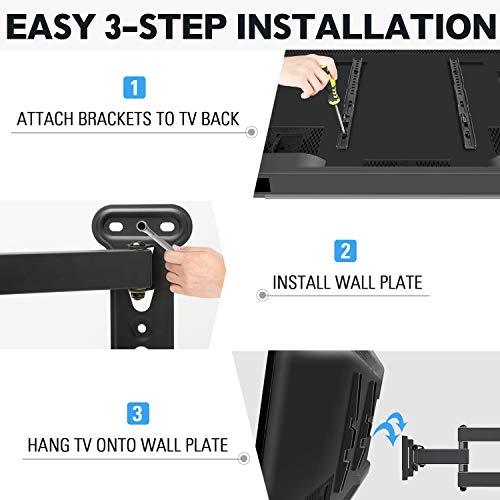 EASY 3-STEP INSTALLATION

1

ATTACH BRACKETS TO TV BACK

2

INSTALL WALL PLATE

3

HANG TV ONTO WALL PLATE