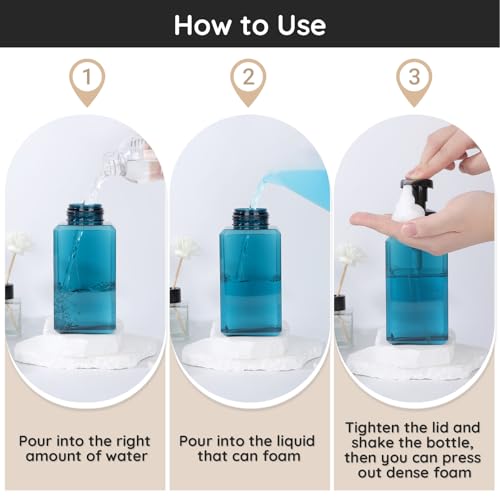 How to Use

1

Pour into the right amount of water

2

Pour into the liquid that can foam

3

Tighten the lid and shake the bottle, then you can press out dense foam