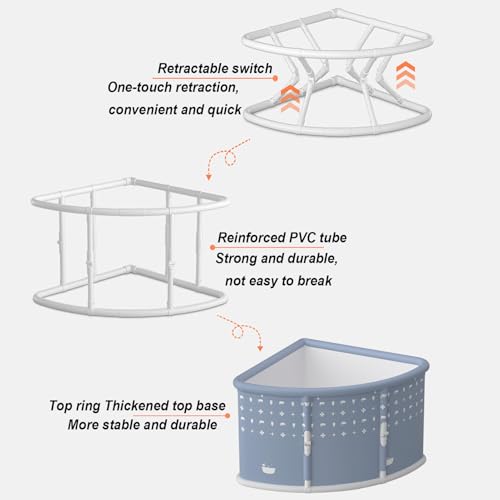 Retractable switch
One-touch retraction,
convenient and quick

Reinforced PVC tube
Strong and durable,
not easy to break

Top ring Thickened top base
More stable and durable