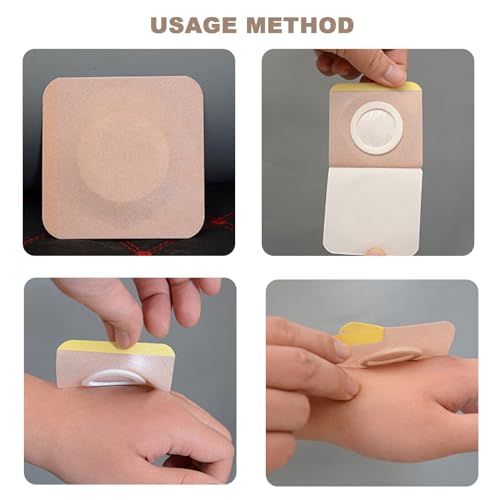 USAGE METHOD