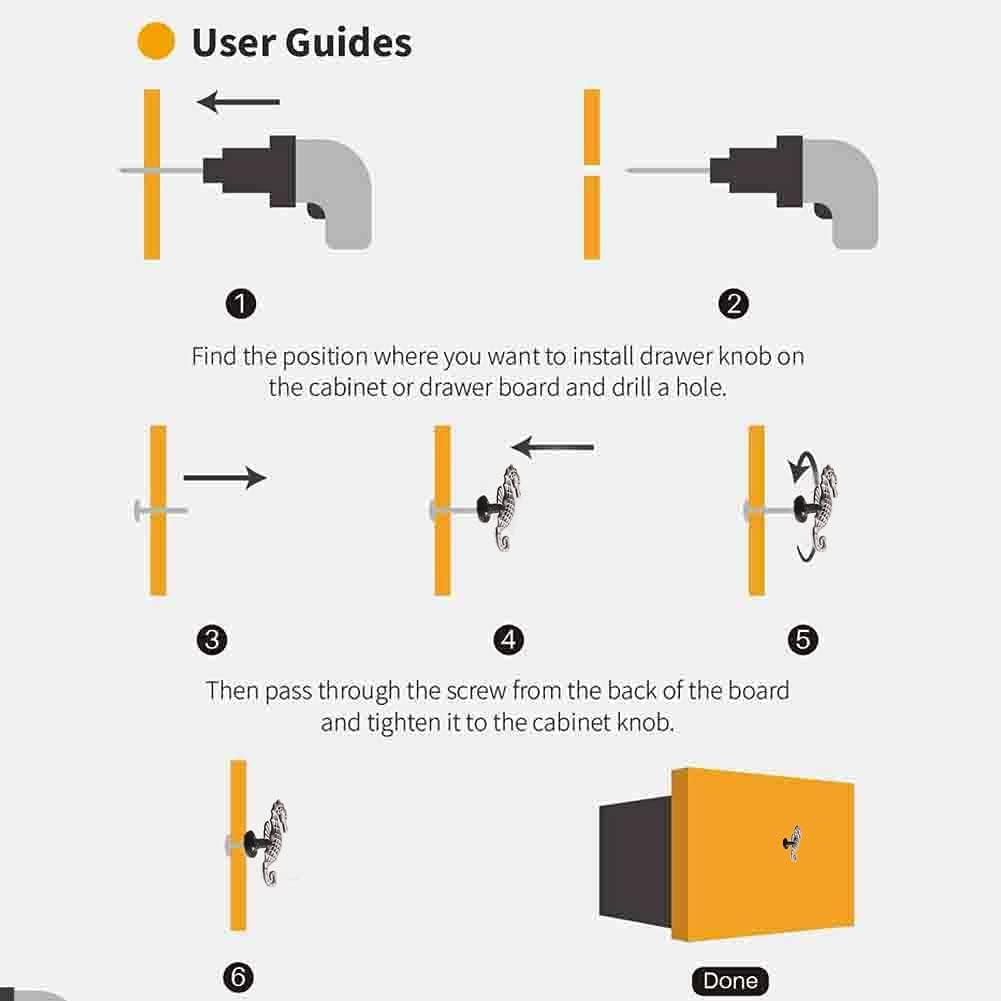 User Guides

1

2

Find the position where you want to install drawer knob on the cabinet or drawer board and drill a hole.

3

4

5

Then pass through the screw from the back of the board and tighten it to the cabinet knob.

6

Done