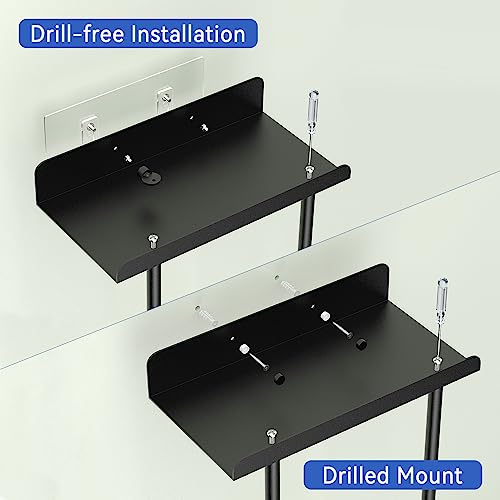 Drill-free Installation

Drilled Mount