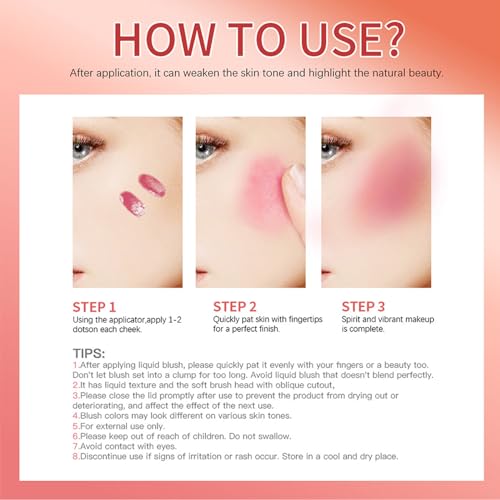 HOW TO USE?

After application, it can weaken the skin tone and highlight the natural beauty.

STEP 1
Using the applicator,apply 1-2 dotson each cheek.

STEP 2
Quickly pat skin with fingertips for a perfect finish.

STEP 3
Spirit and vibrant makeup is complete.

TIPS:
1.After applying liquid blush, please quickly pat it evenly with your fingers or a beauty too. Don't let blush set into a clump for too long. Avoid liquid blush that doesn't blend perfectly.
2.It has liquid texture and the soft brush head with oblique cutout,
3.Please close the lid promptly after use to prevent the product from drying out or deteriorating, and affect the effect of the next use.
4.Blush colors may look different on various skin tones.
5.For external use only.
6.Please keep out of reach of children. Do not swallow.
7.Avoid contact with eyes.
8.Discontinue use if signs of irritation or rash occur. Store in a cool and dry place.