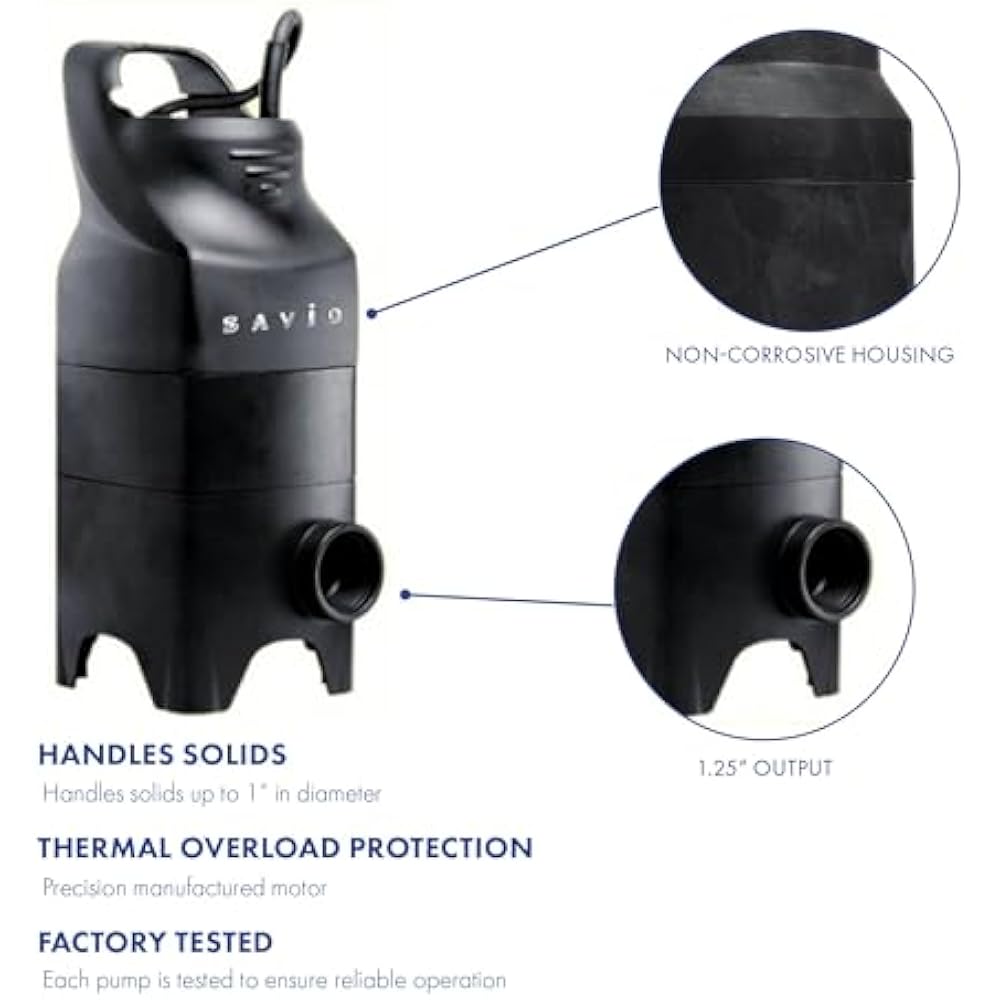 SAVIO

NON-CORROSIVE HOUSING

1.25" OUTPUT

HANDLES SOLIDS

Handles solids up to 1" in diameter

THERMAL OVERLOAD PROTECTION

Precision manufactured motor

FACTORY TESTED

Each pump is tested to ensure reliable operation