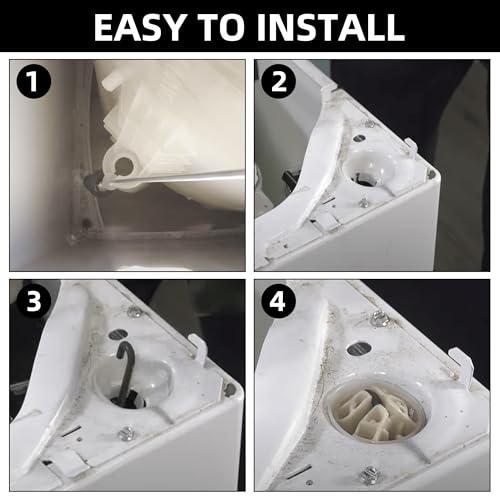 EASY TO INSTALL

1

2

3

4