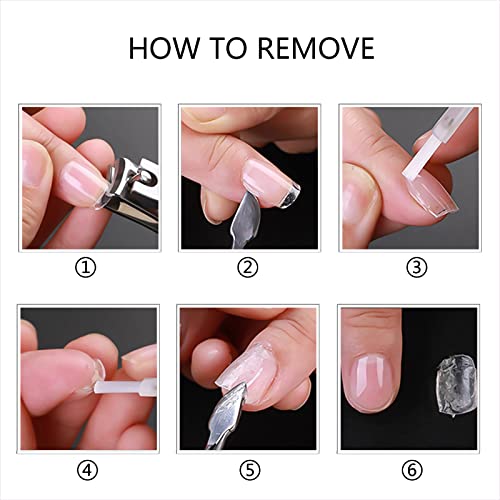 HOW TO REMOVE

①

②

③

④

⑤

⑥