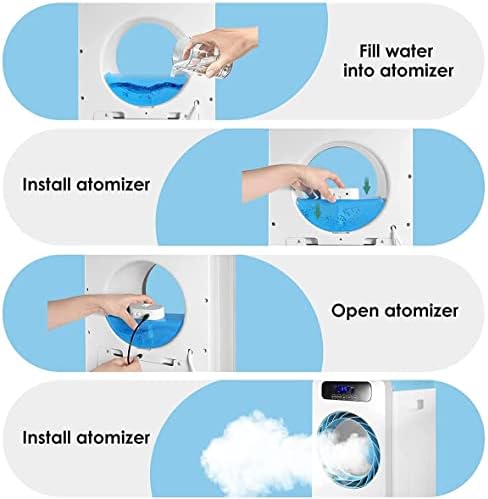 Fill water into atomizer

Install atomizer

Open atomizer

Install atomizer