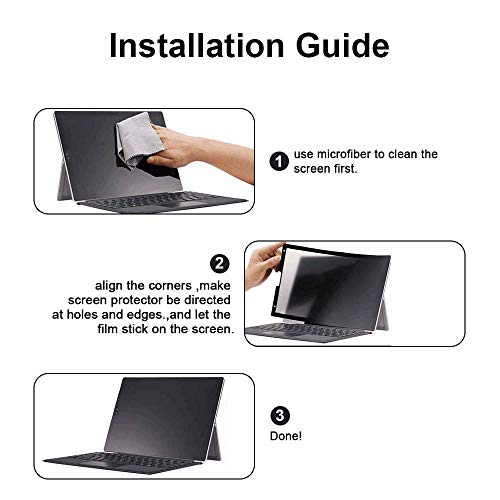 Installation Guide

1 use microfiber to clean the screen first.

2 align the corners ,make screen protector be directed at holes and edges.,and let the film stick on the screen.

3 Done!