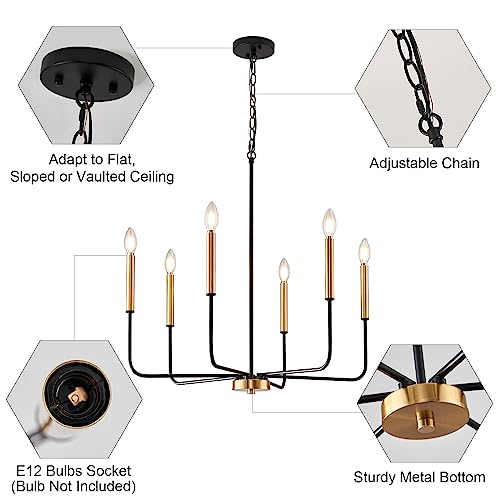 Adapt to Flat,
Sloped or Vaulted Ceiling

Adjustable Chain

E12 Bulbs Socket
(Bulb Not Included)

Sturdy Metal Bottom