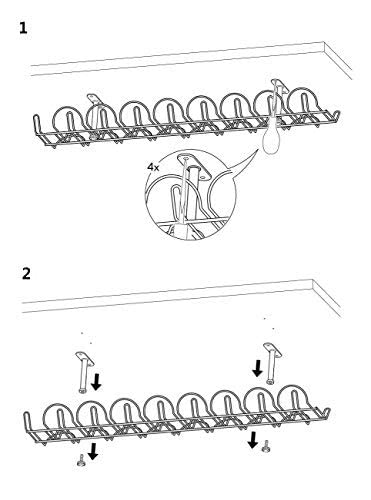 1

4x

2